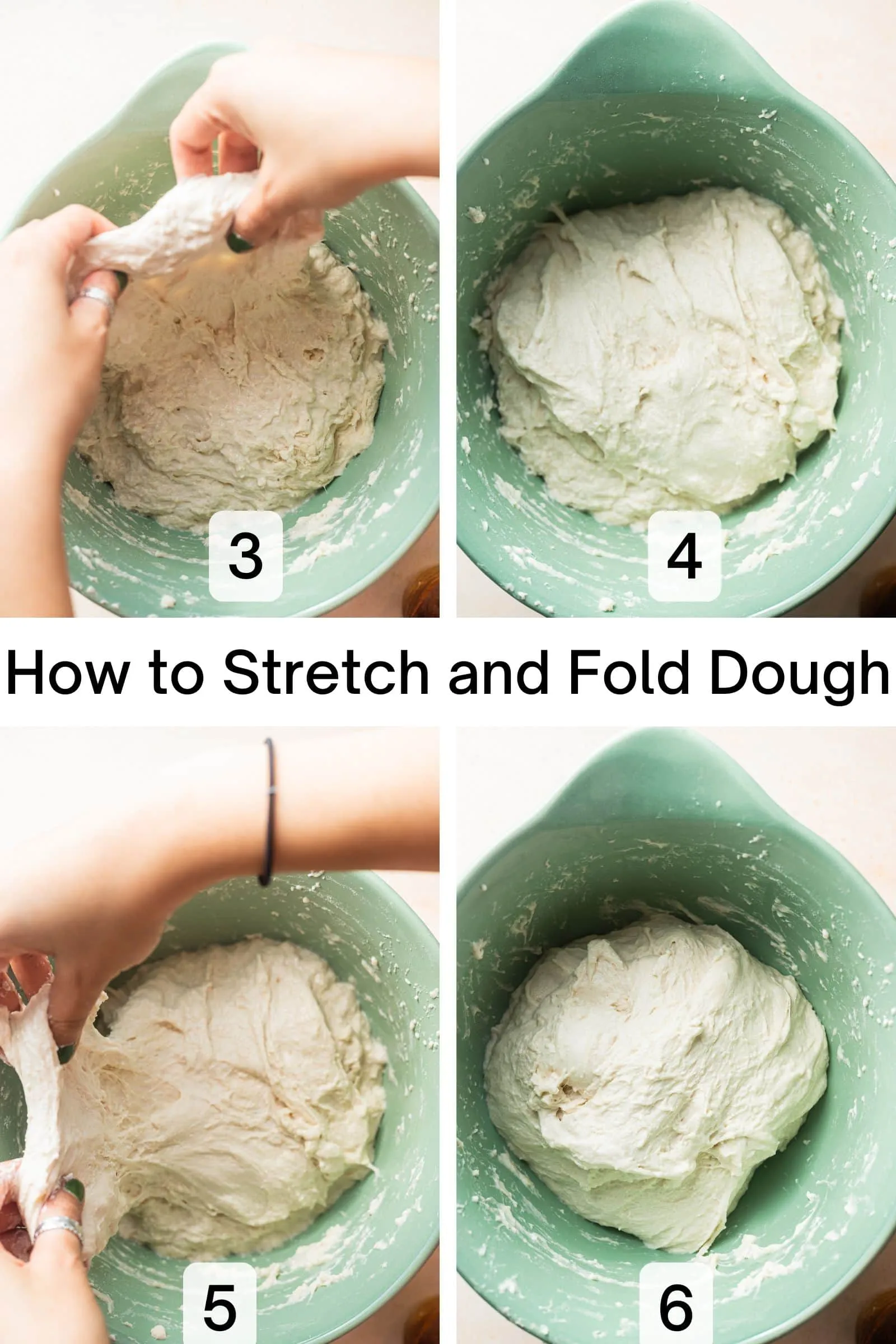 3

4

How to Stretch and Fold Dough

5

6