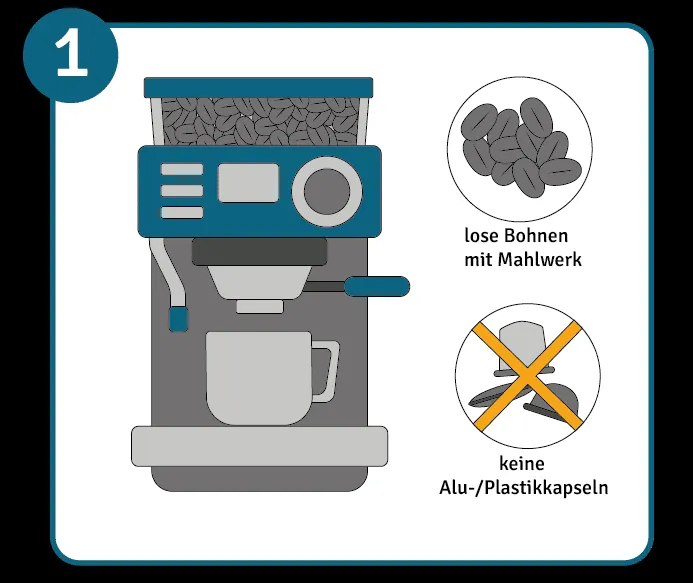 1

lose Bohnen
mit Mahlwerk

keine
Alu-/Plastikkapseln