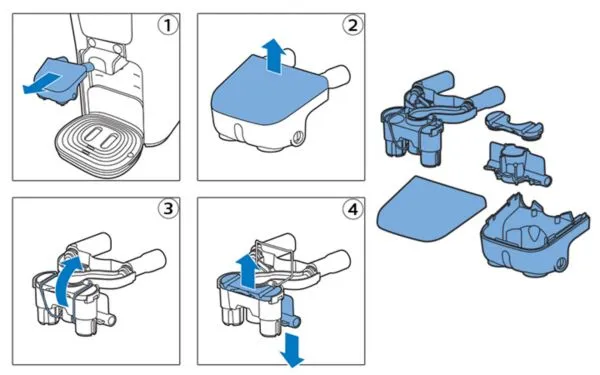 1
2
3
4